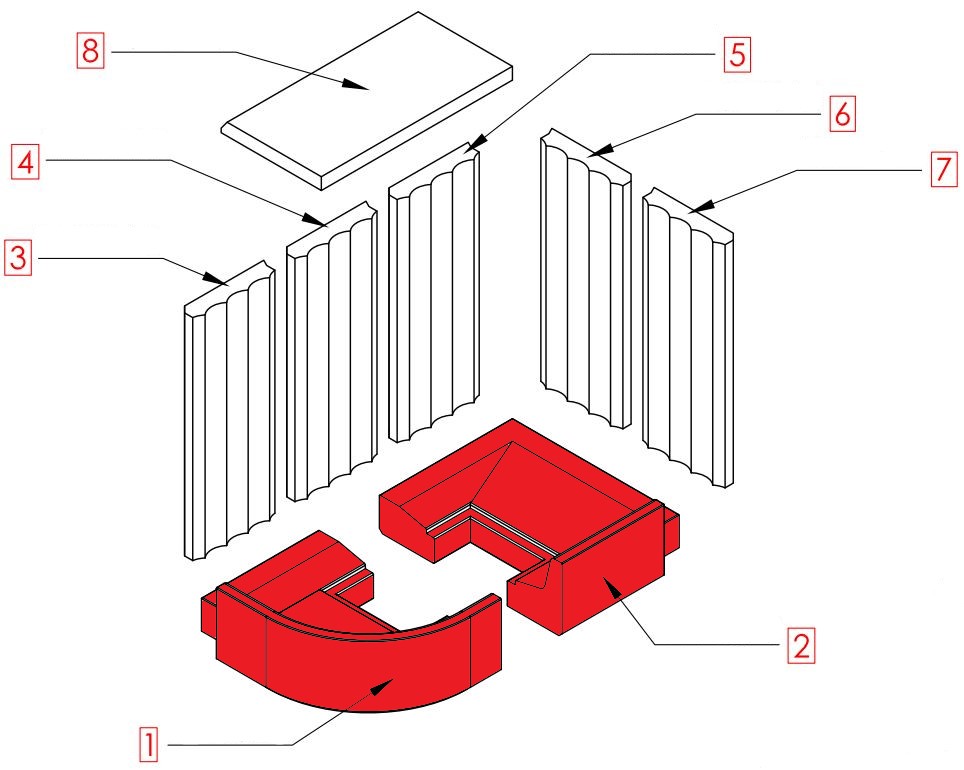 8
5
6
4
7
3
2
1