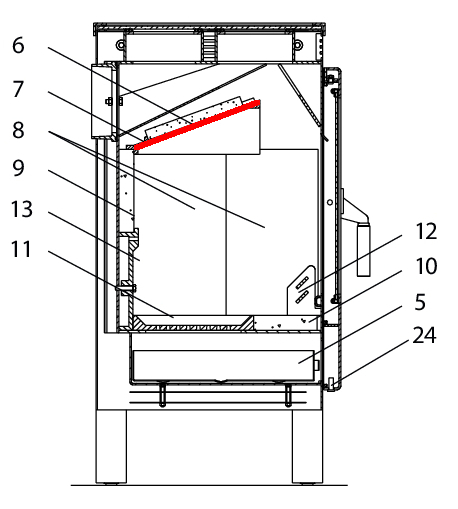 6
7
8
9
13
11
12
10
5
24