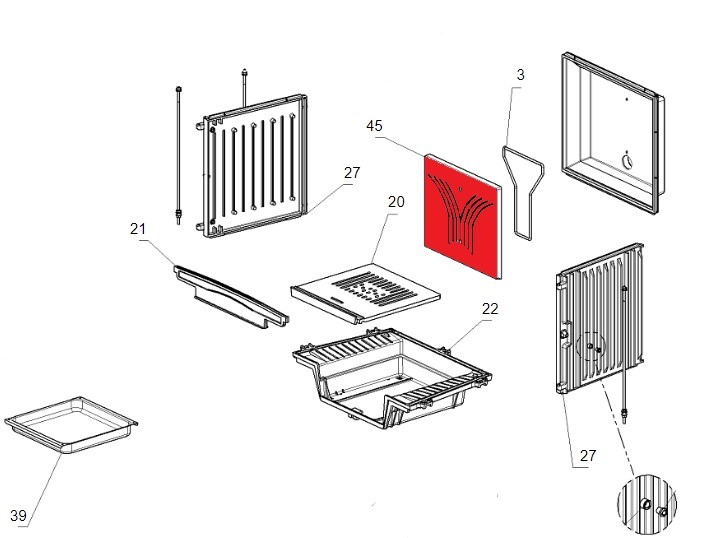 3
45
27
20
21
22
27
39