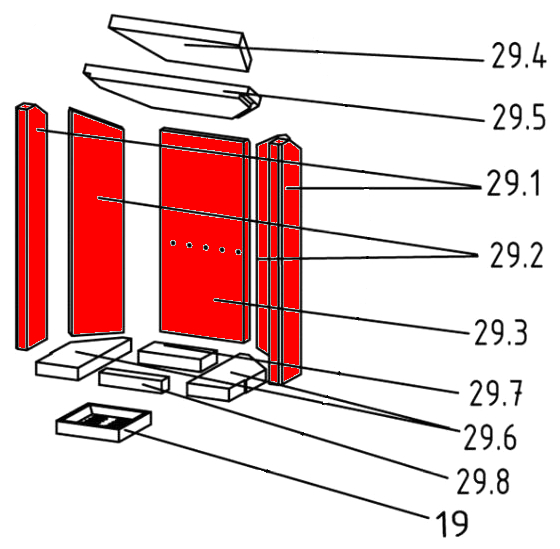 29.4
29.5
29.1
29.2
29.3
29.7
29.6
29.8
19