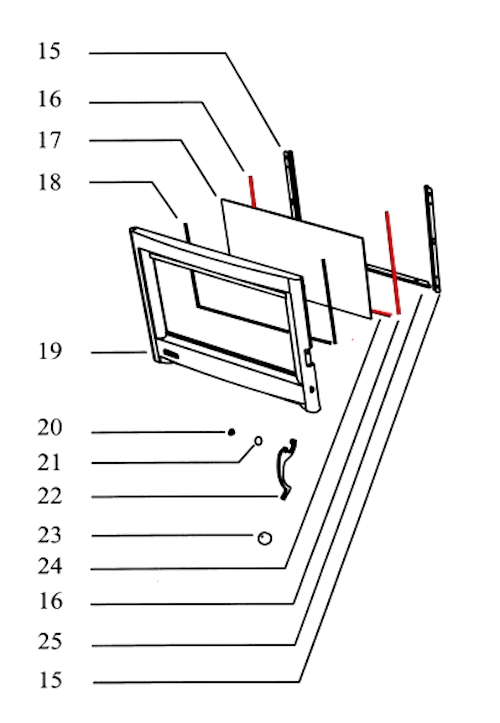 15
16
17
18
19
20
21
22
23
24
16
25
15