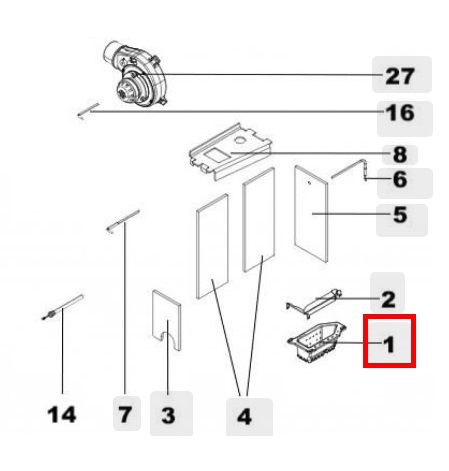 27
16
8
6
5
2
1
14
7
3
4