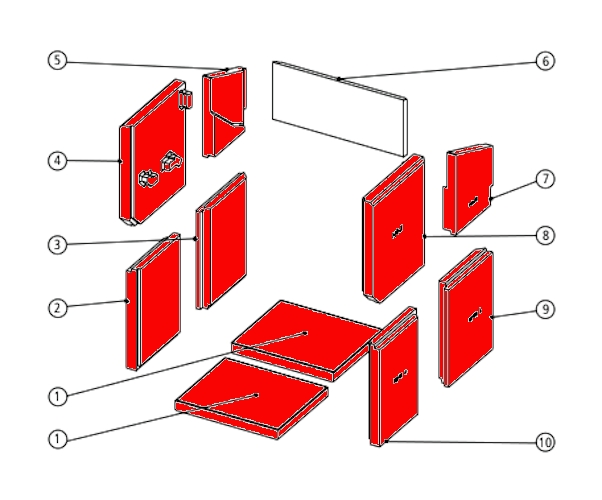 5
6
4
7
3
8
2
9
1
1
10