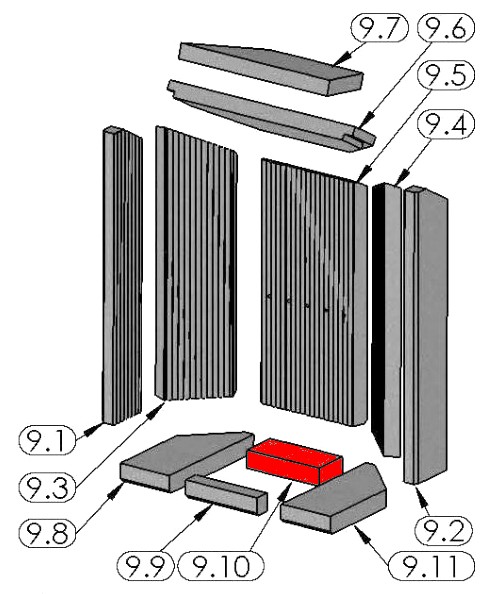 9.7
9.6
9.5
9.4
9.1
9.3
9.8
9.9
9.10
9.2
9.11