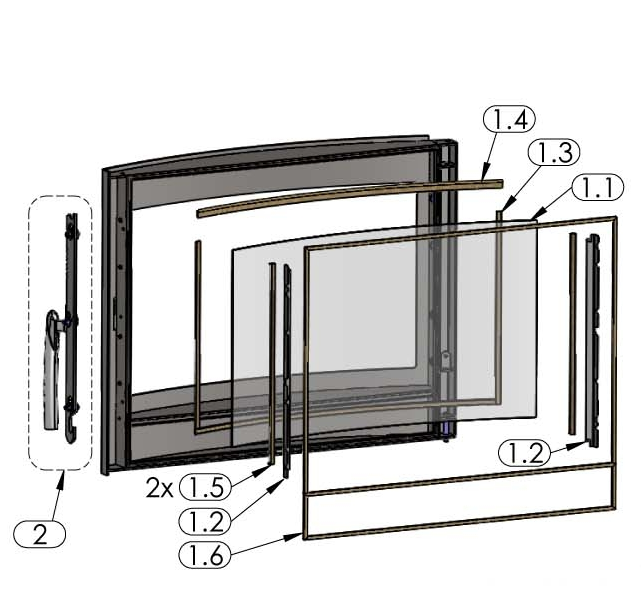 1.4
1.3
1.1
1.2
2x 1.5
1.2
1.6
2