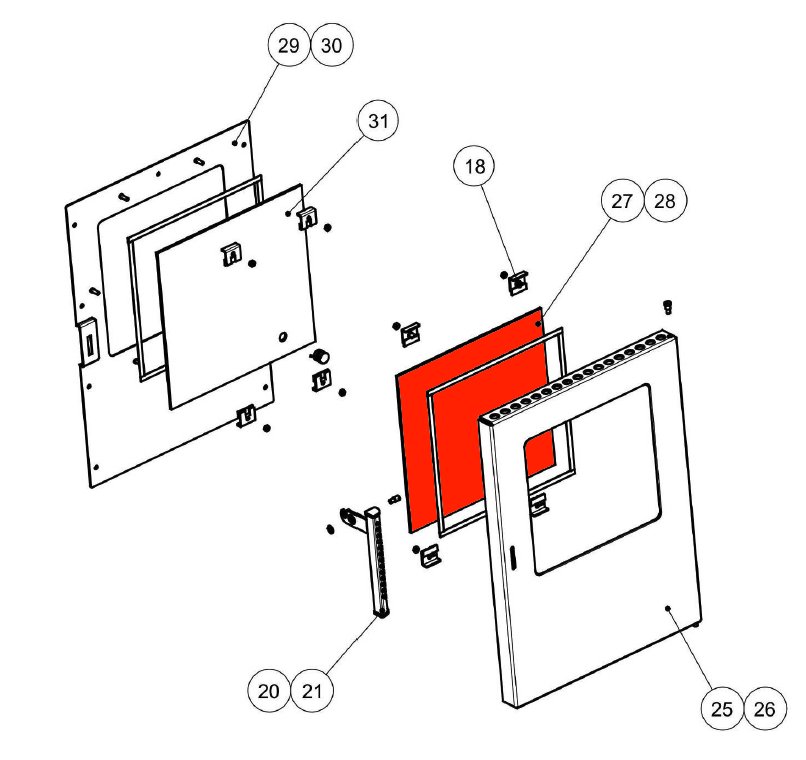 29 30
31
18
27 28
20 21
25 26