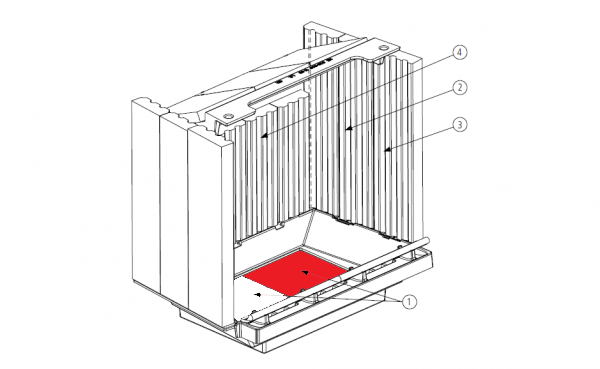 4
2
3
1