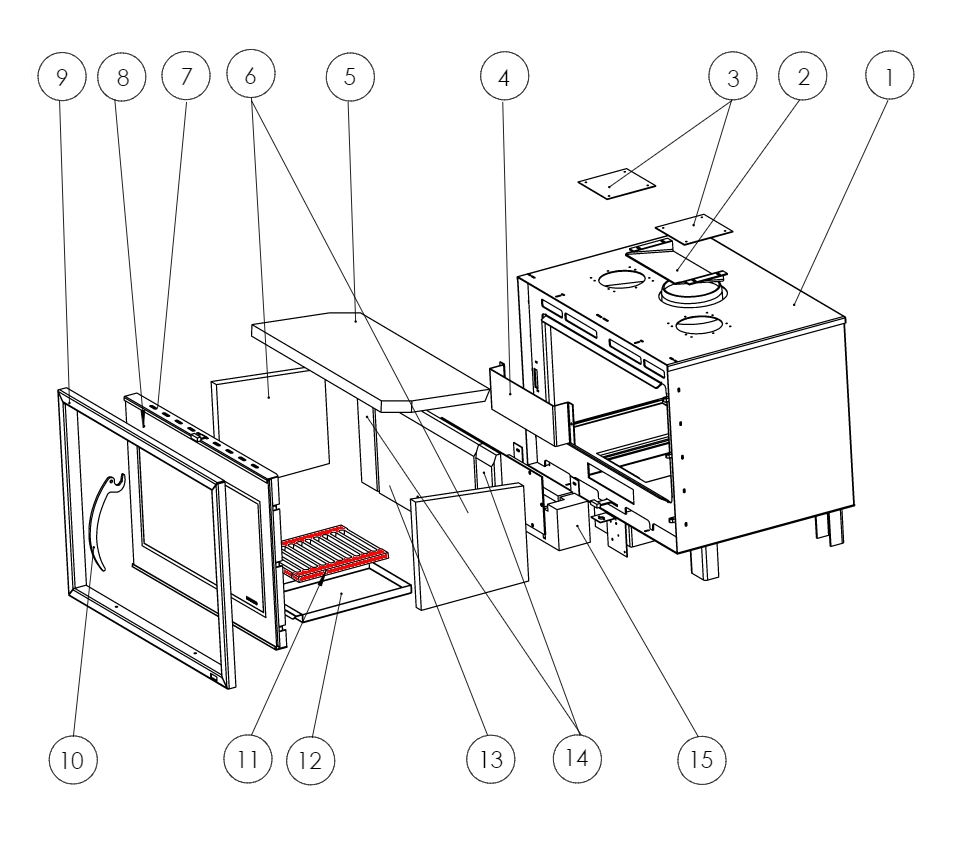 9
8
7
6
5
4
3
2
1
10
11
12
13
14
15