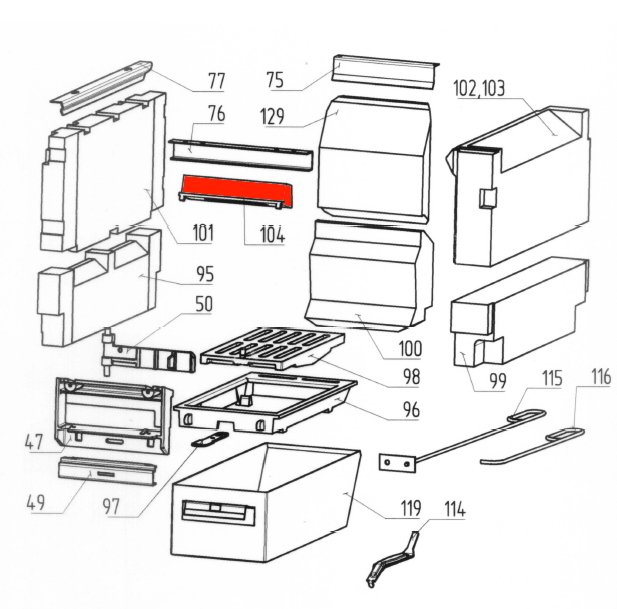 77
75
102,103
76
129
101
104
95
50
100
98
99
115
116
96
47
49
97
119
114