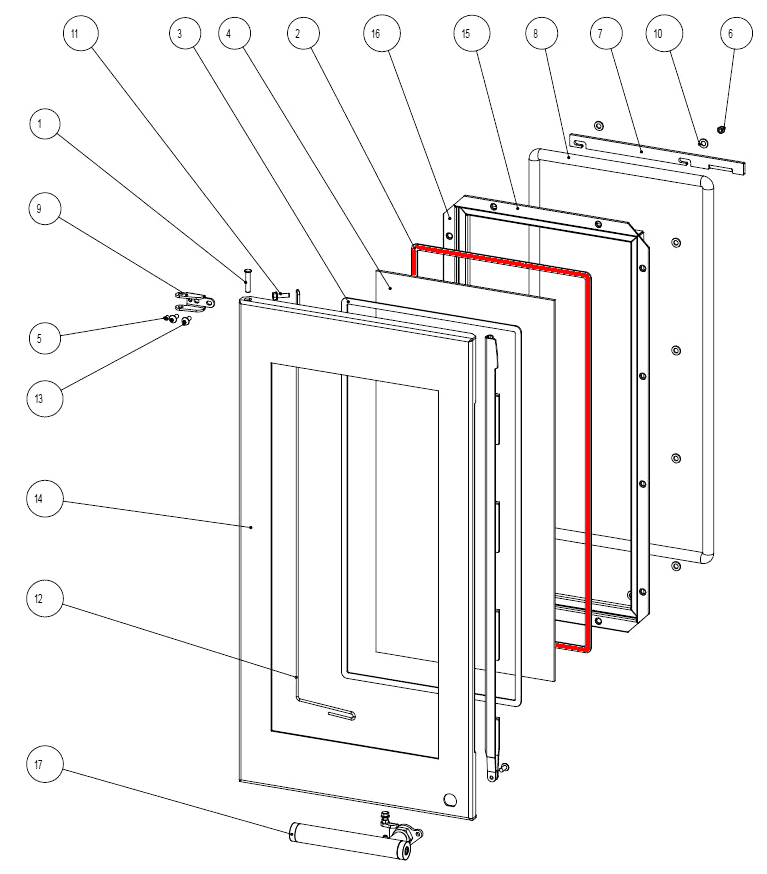 11
3
4
2
16
15
8
7
10
6
1
9
5
13
14
12
17