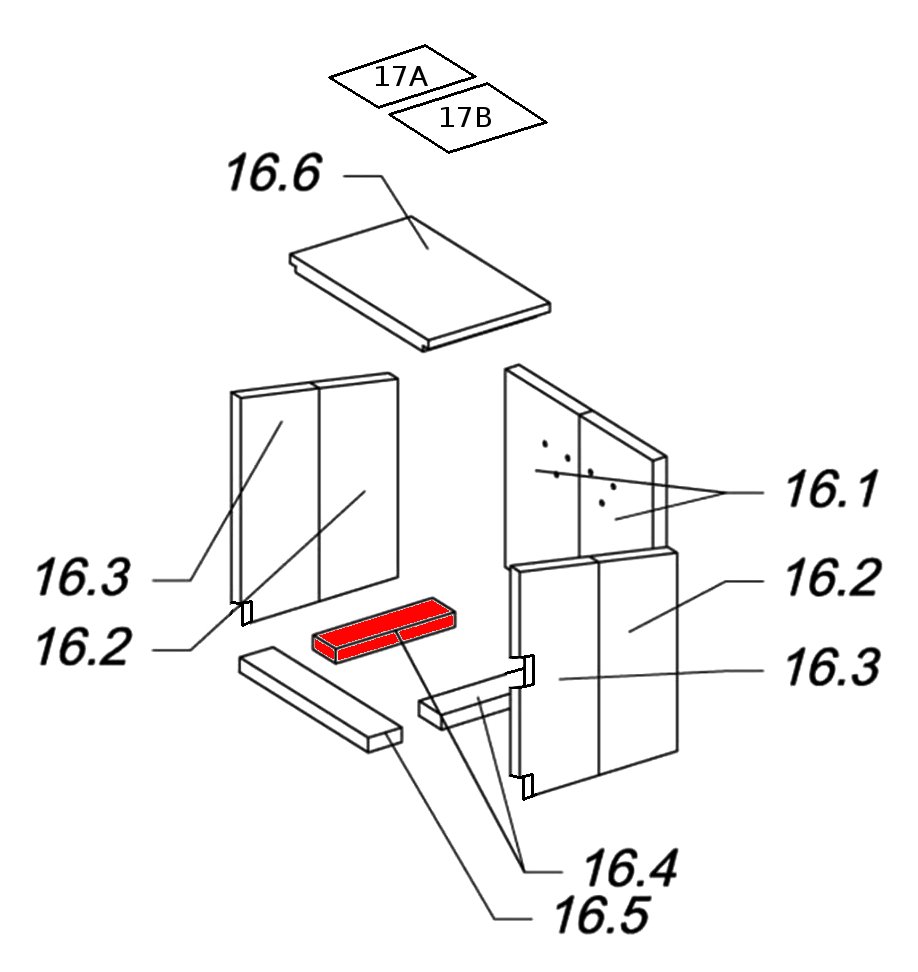 17A
17B
16.6
16.1
16.3
16.2
16.2
16.3
16.4
16.5