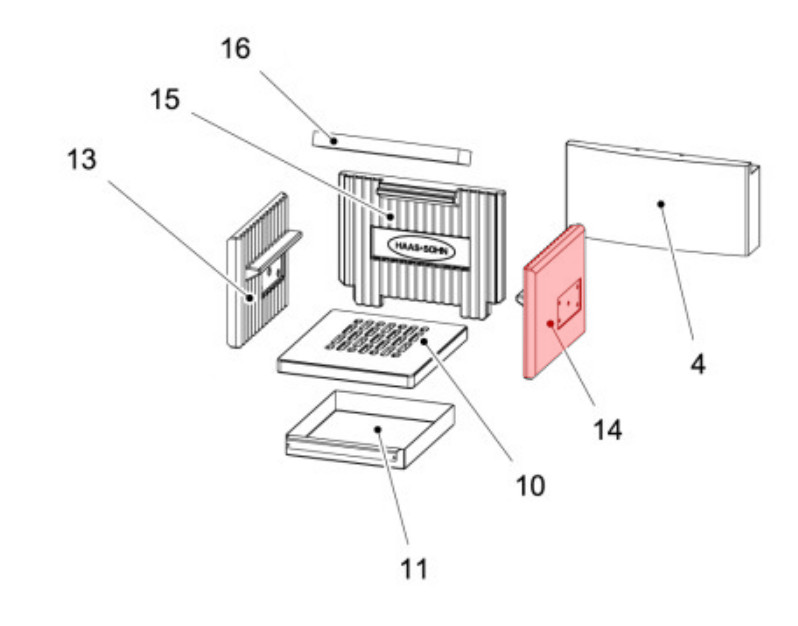 16
15
13
HAAS+SOHN
4
14
10
11