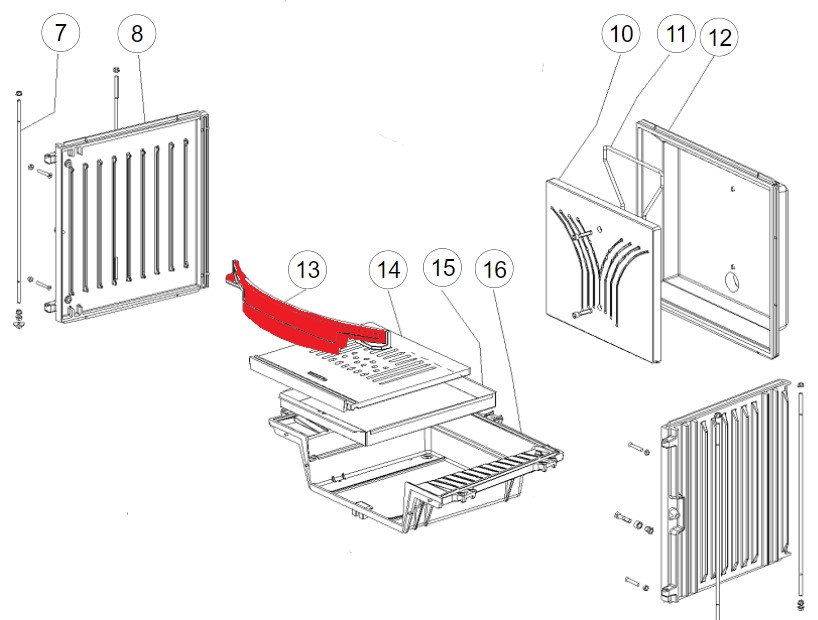 7
8
10
11
12
13
14
15
16