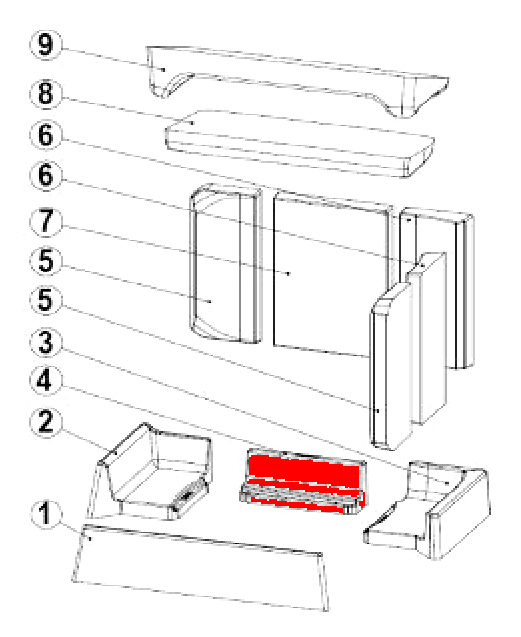 9
8
6
6
7
5
5
3
4
2
1