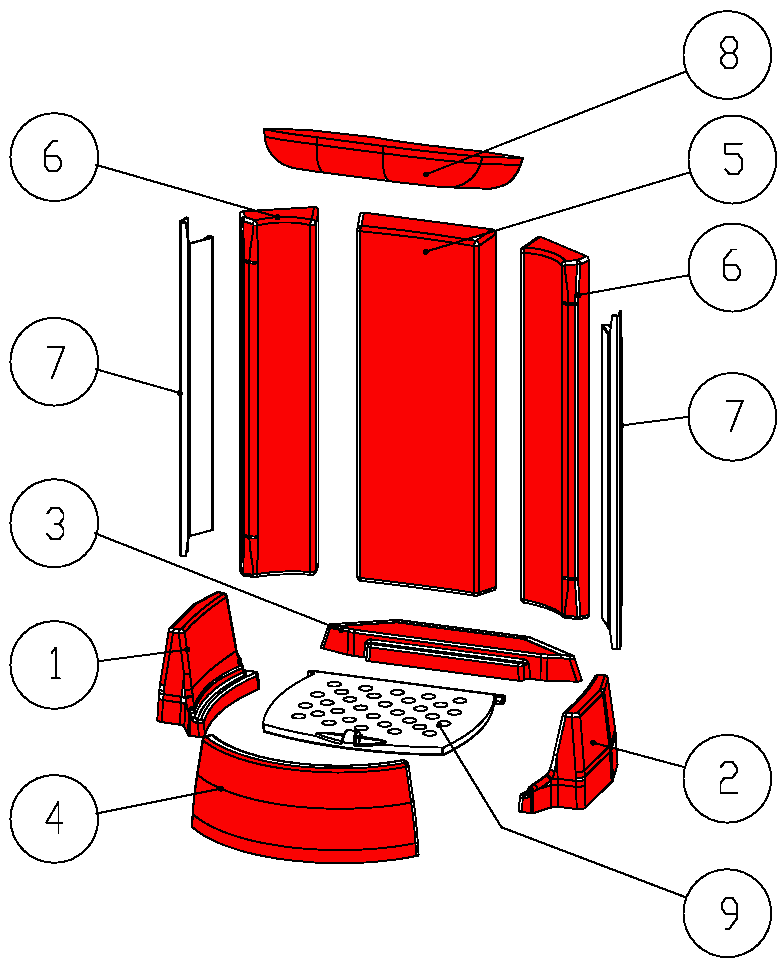 8
6
5
6
7
7
3
1
2
4
9