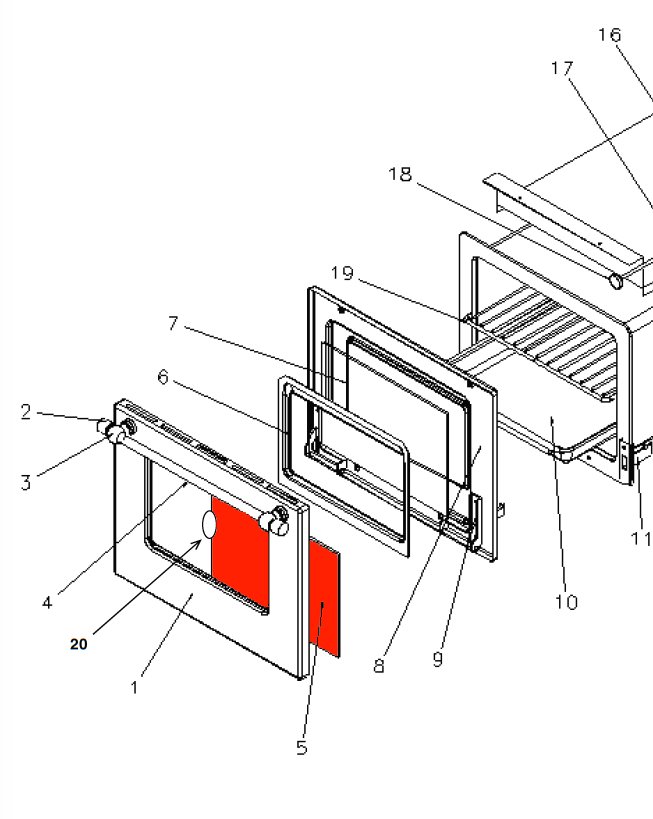 16
17
18
19
7
6
2
3
4
20
1
5
8
9
10
11