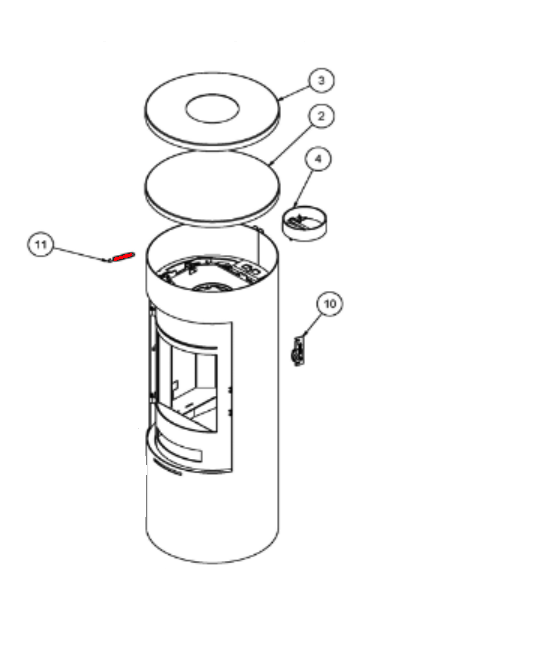 3
2
4
11
10