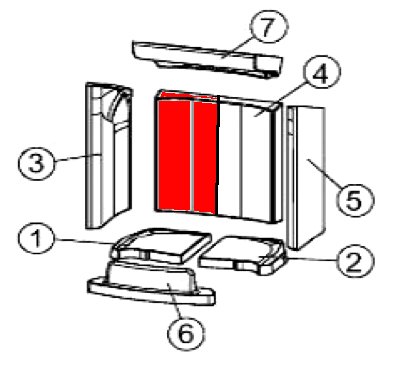 7
4
3
5
1
2
6