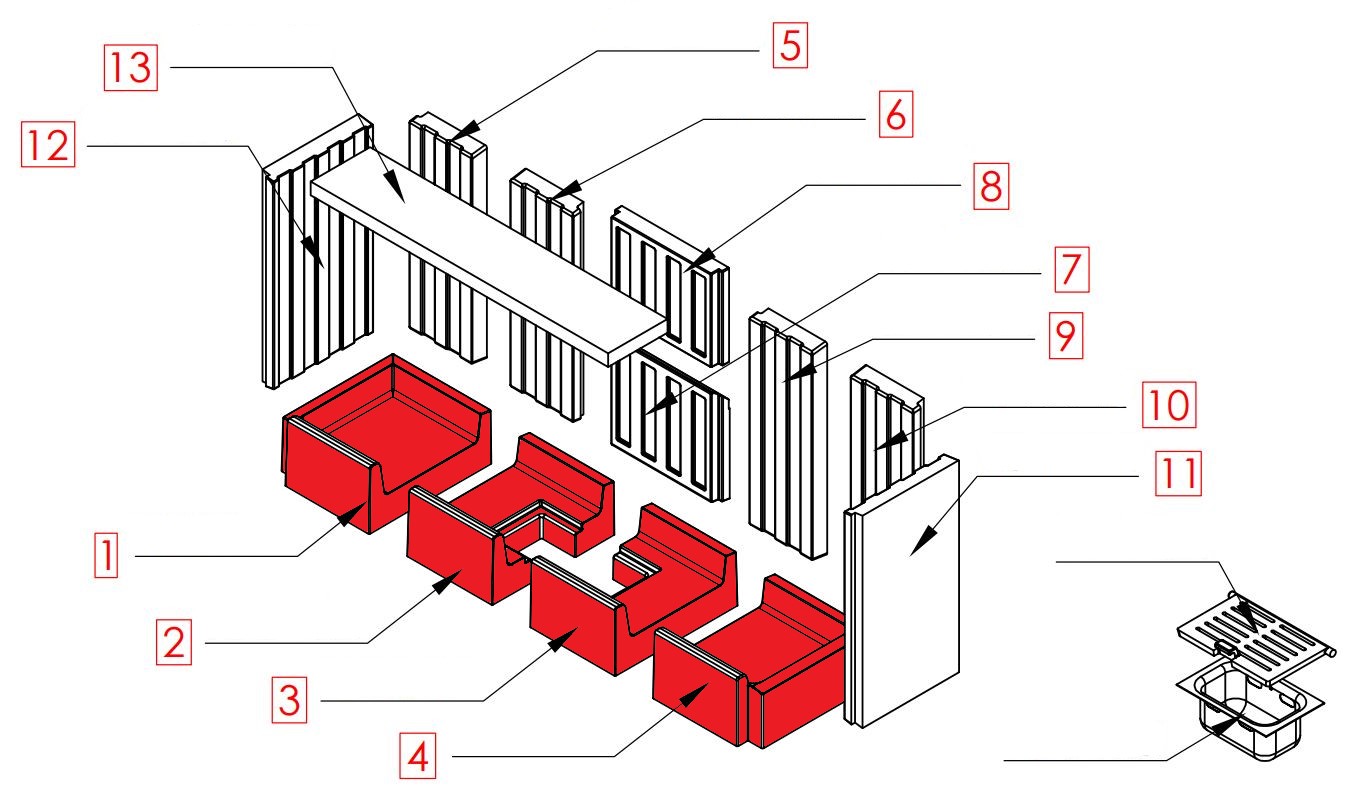 13
5
12
6
8
7
9
10
11
1
2
3
4