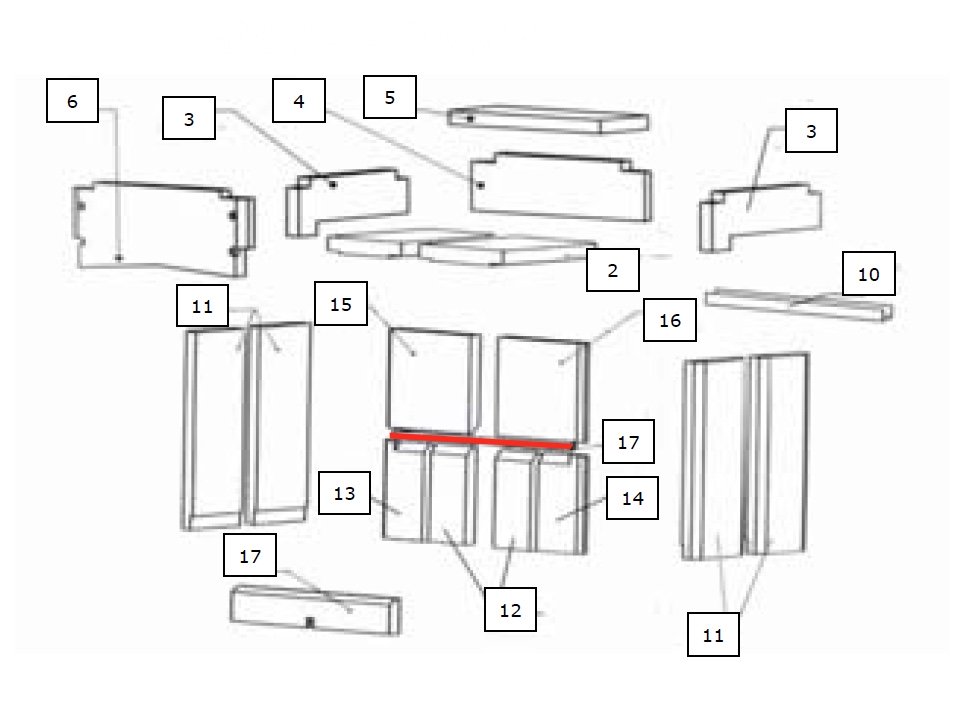 6
3
4
5
3
2
10
11
15
16
17
13
14
17
12
11