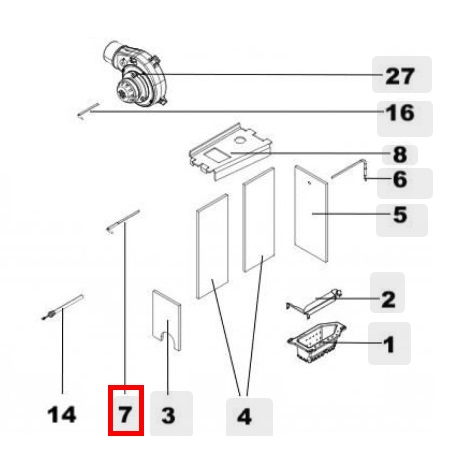 27
16
8
6
5
2
1
14
7
3
4