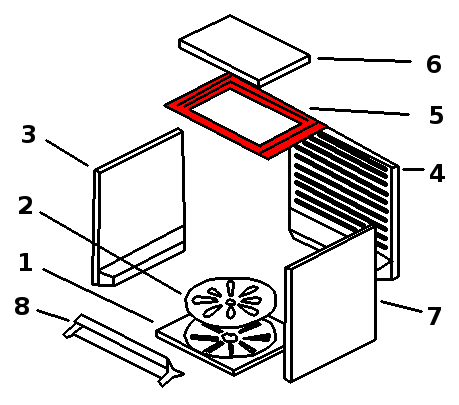 6
5
3
4
2
1
8
7