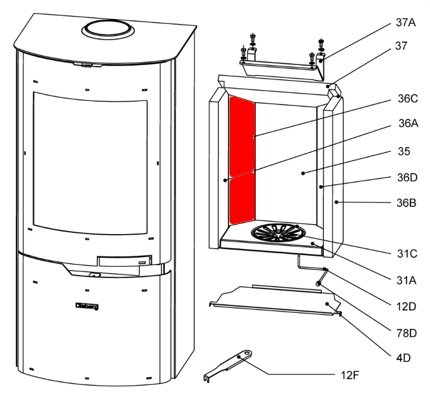 37A
37
36C
36A
35
36D
36B
31C
31A
12D
78D
4D
12F