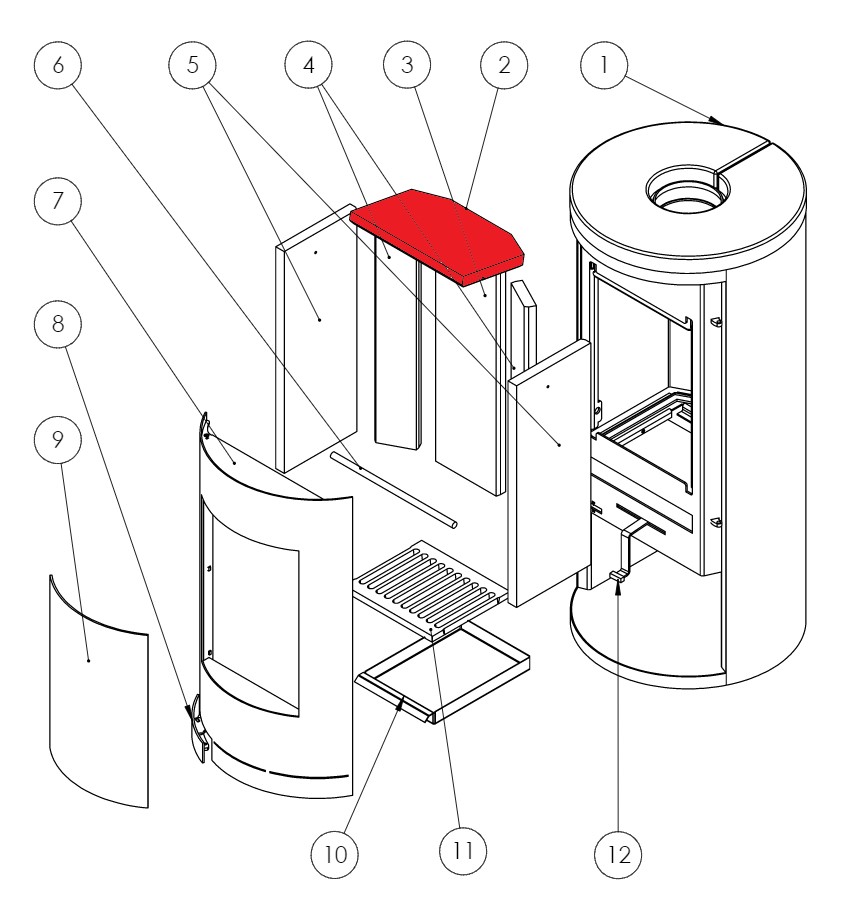 6
5
4
3
2
1
7
8
9
10
11
12