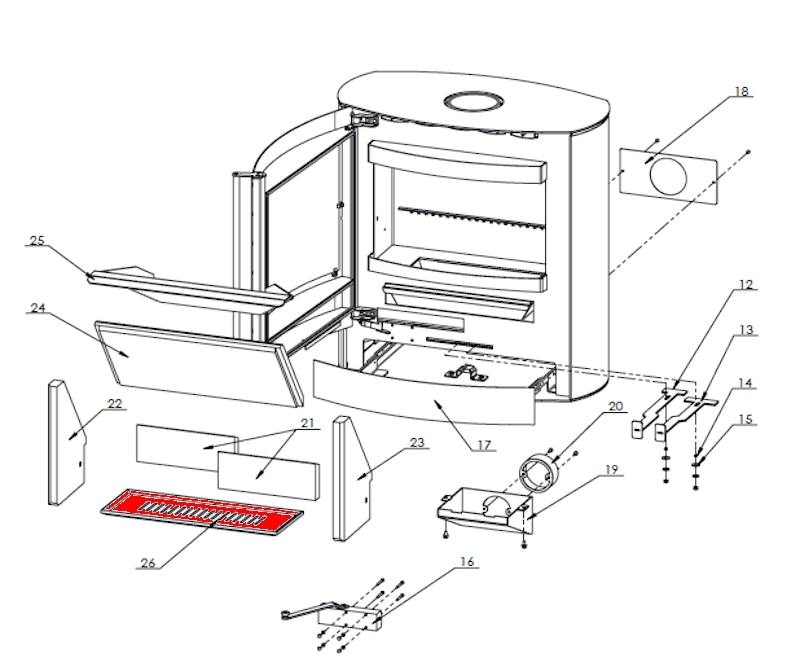 18
25
24
12
13
14
15
22
21
23
17
20
19
26
16