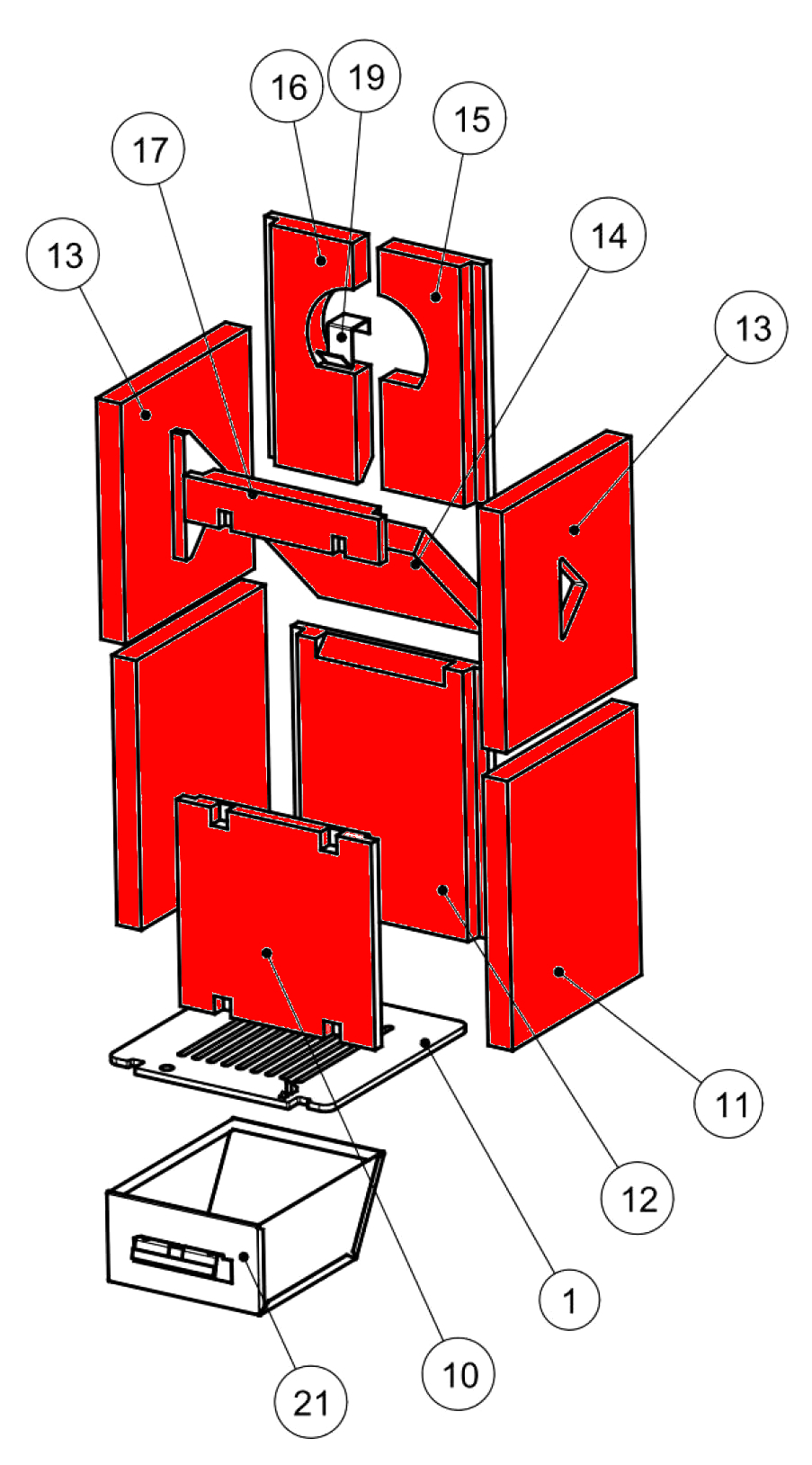 16
19
15
17
14
13
13
11
12
1
10
21