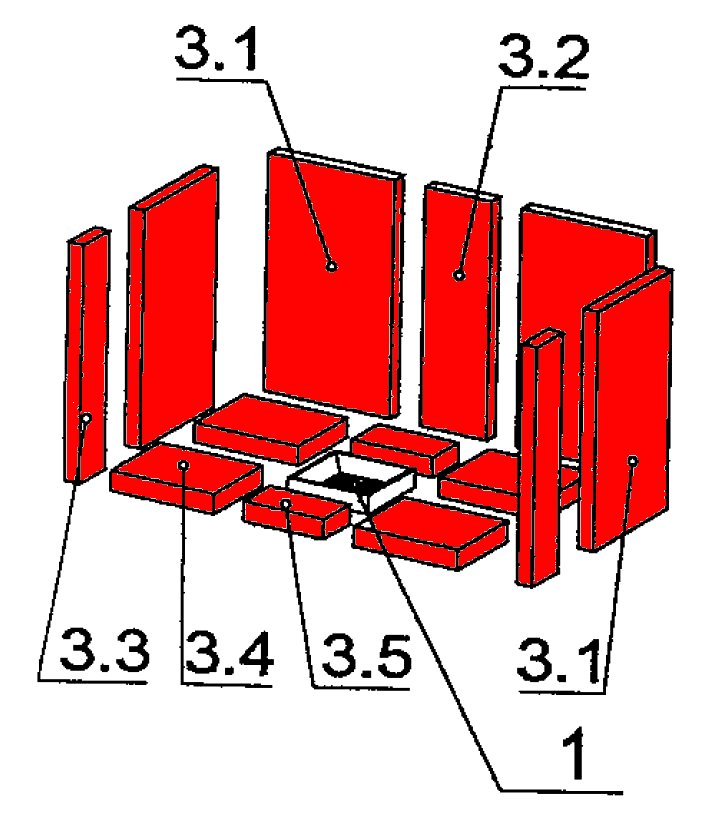 3.1
3.2
3.3
3.4
3.5
3.1
1