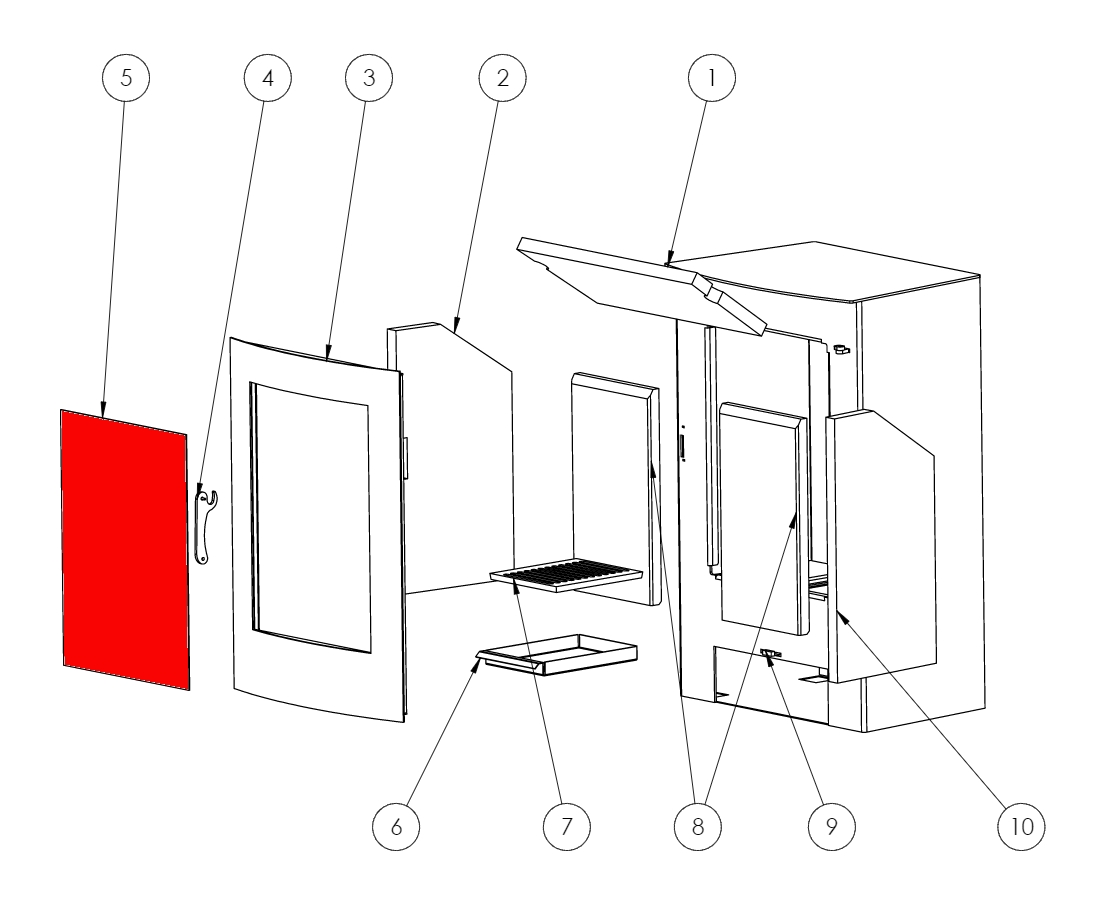 5
4
3
2
1
6
7
8
9
10