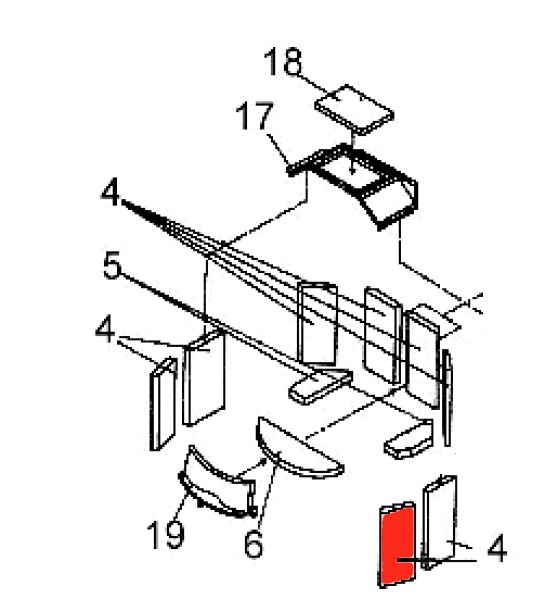 18
17
4
5
4
19
6
4