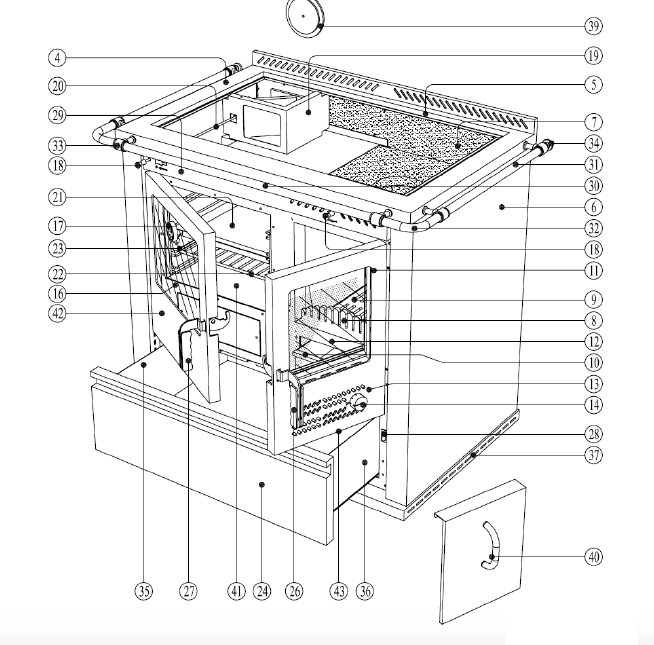 39
4
19
20
5
29
7
33
34
18
31
30
21
6
17
32
23
18
22
11
16
9
42
8
12
10
13
14
28
37
40
35
27
41
24
26
43
36