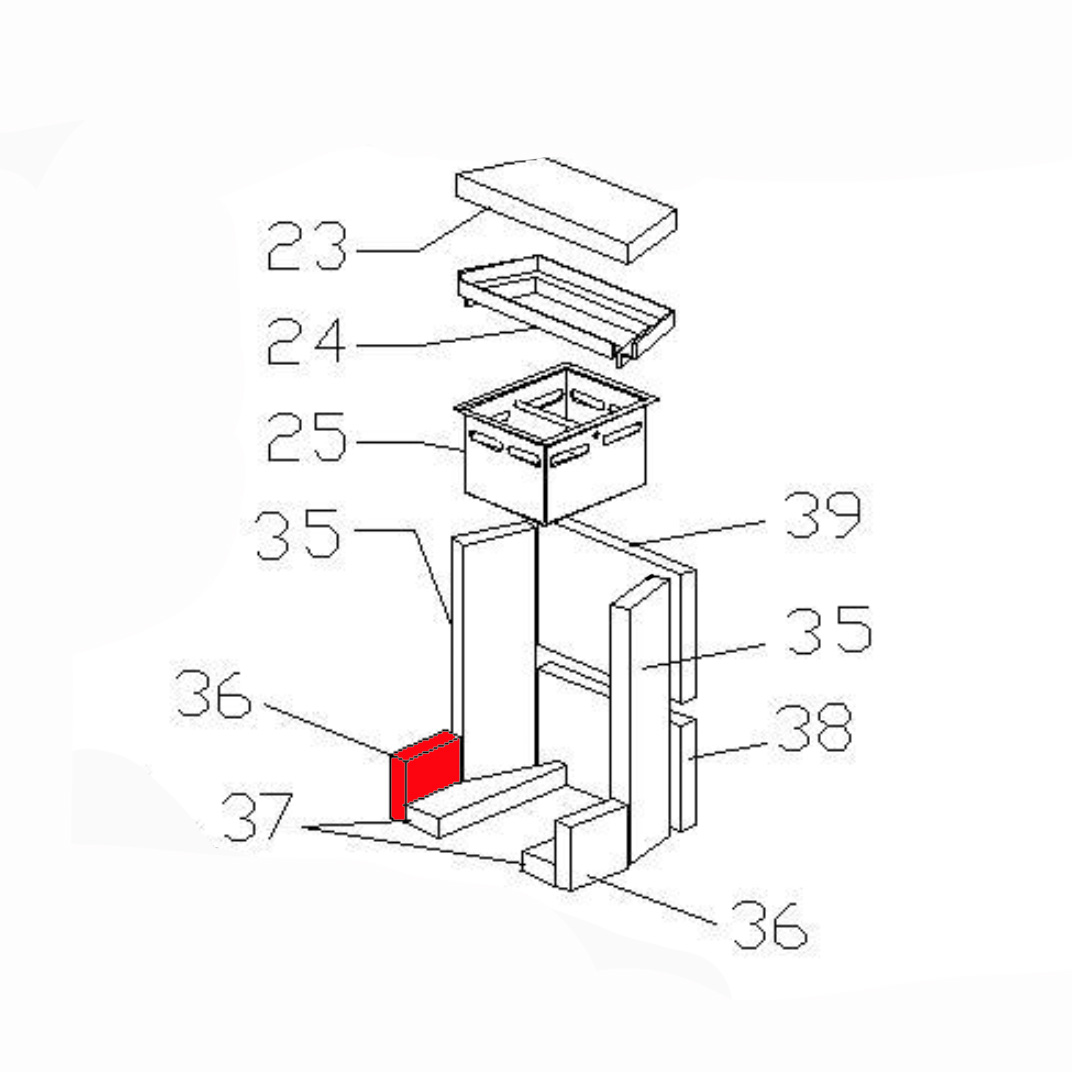 23
24
25
35
39
35
36
38
37
36