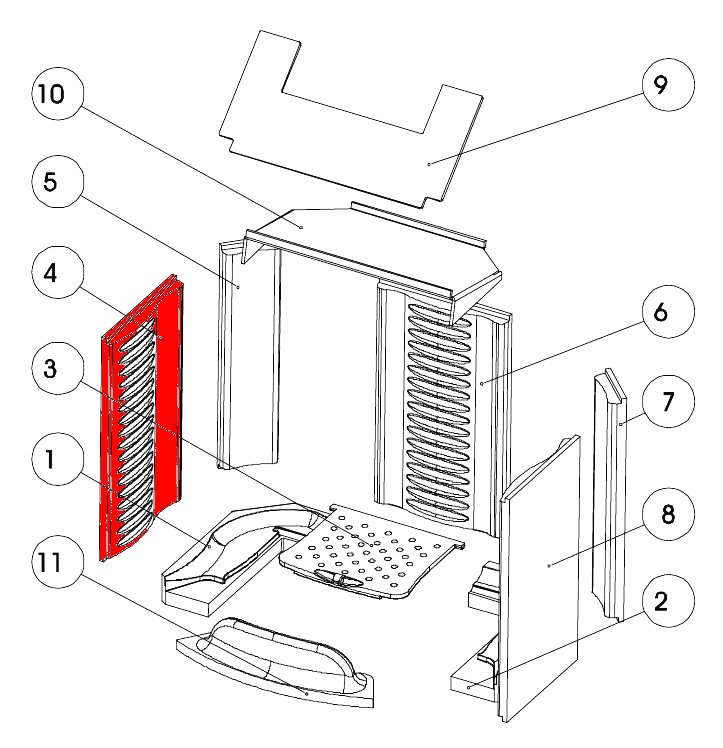 10
9
5
4
6
3
7
1
8
11
2