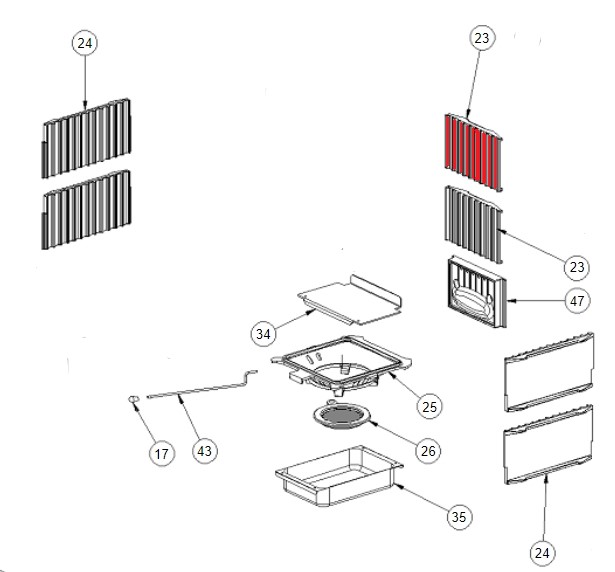 24
23
23
47
34
25
17
43
26
35
24