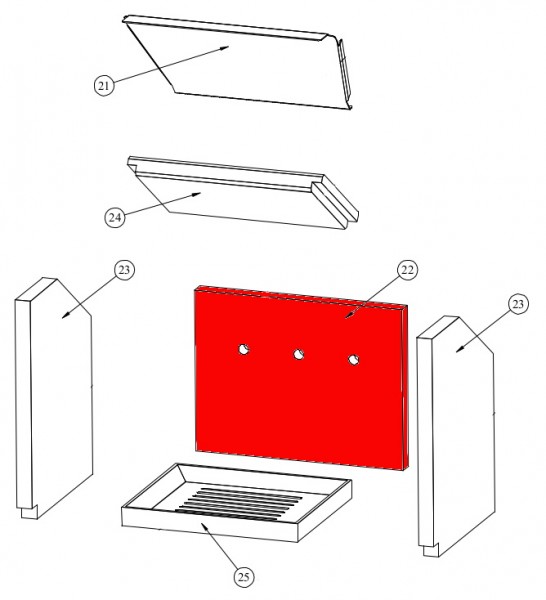 21

24

23

22

23

25