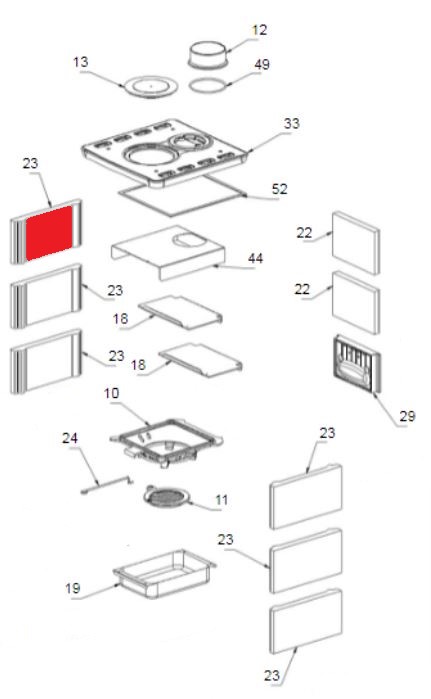 12
13
49
33
23
52
22
44
23
22
18
23
18
10
29
24
23
11
23
19
23