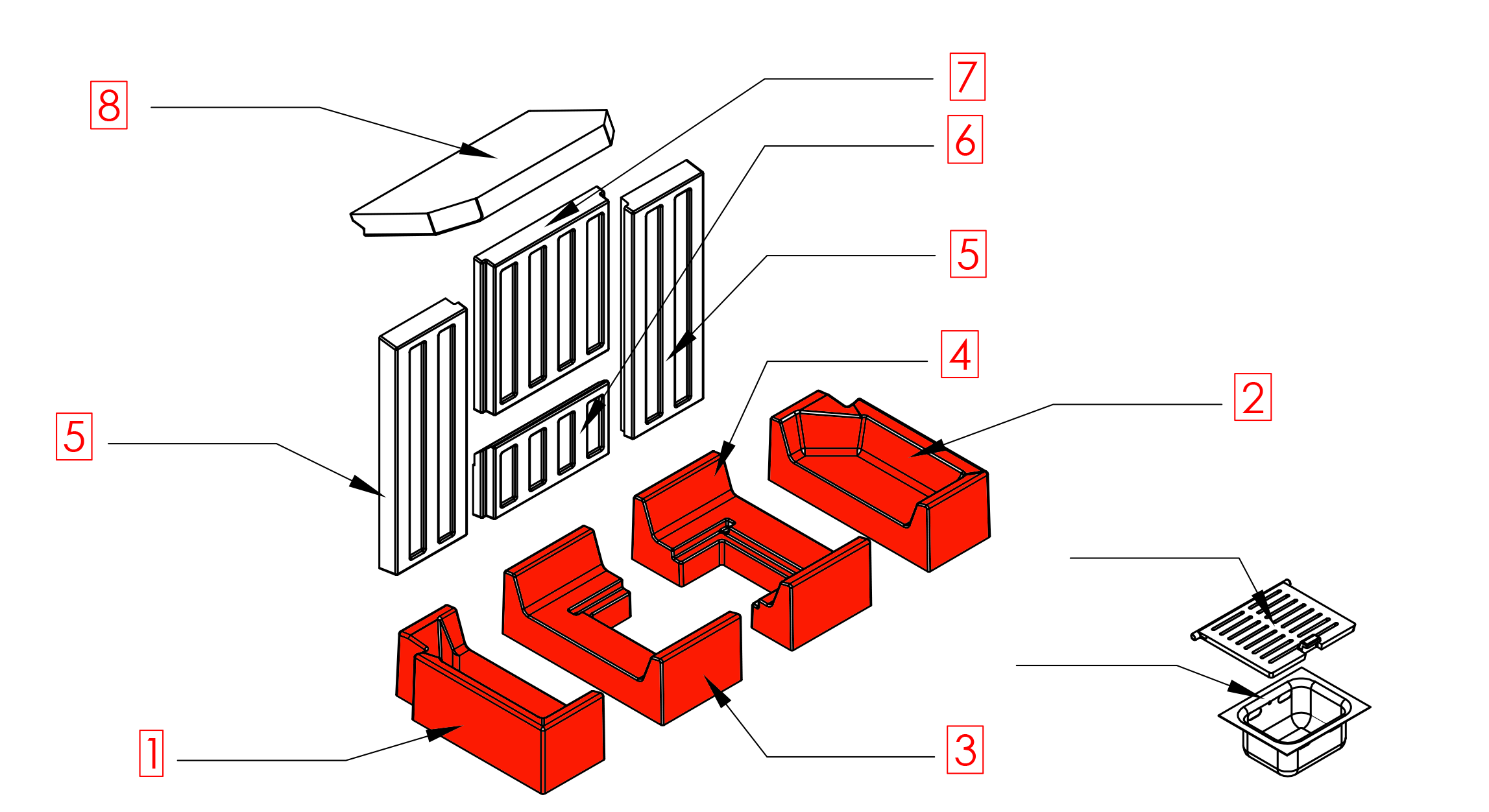 8

7

6

5

4

2

5

1

3