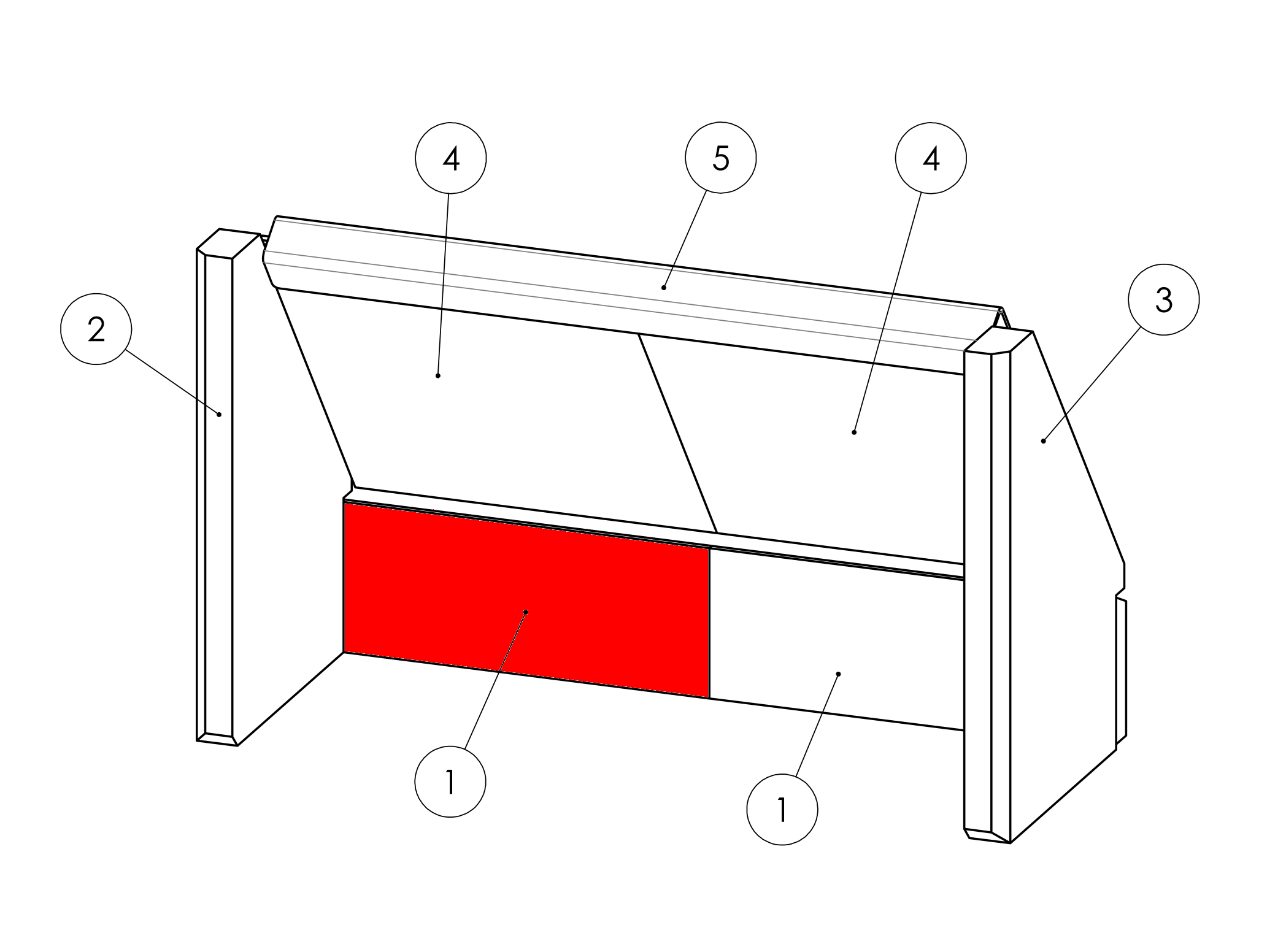 4
5
4
2
3
1
1