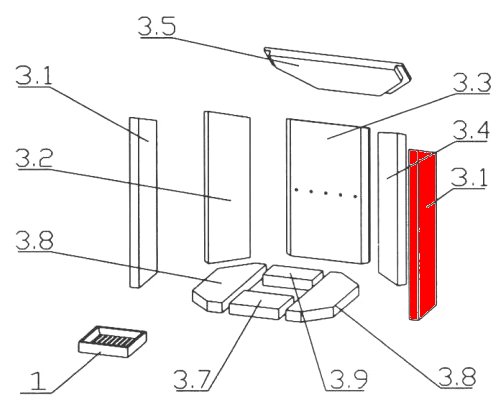 3.5
3.1
3.3
3.4
3.2
3.1
3.8
1
3.7
3.9
3.8