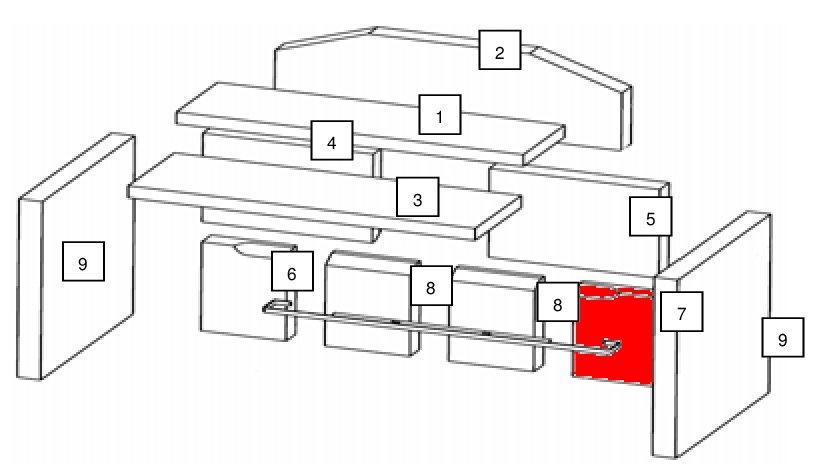 2
1
4
3
5
9
6
8
8
7
9